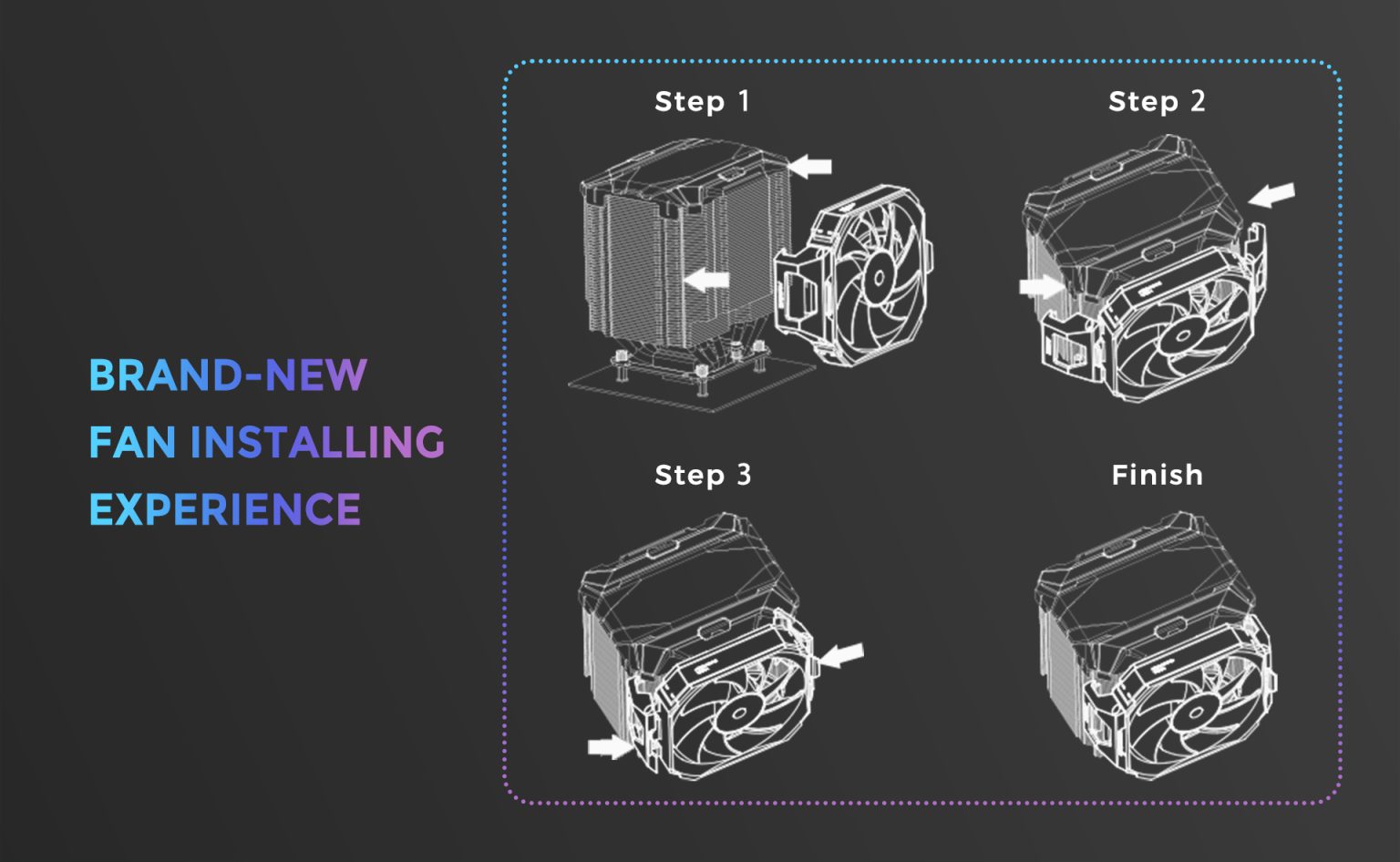 BRAND-NEW
FAN INSTALLING
EXPERIENCE

Step 1

Step 2

Step 3

Finish