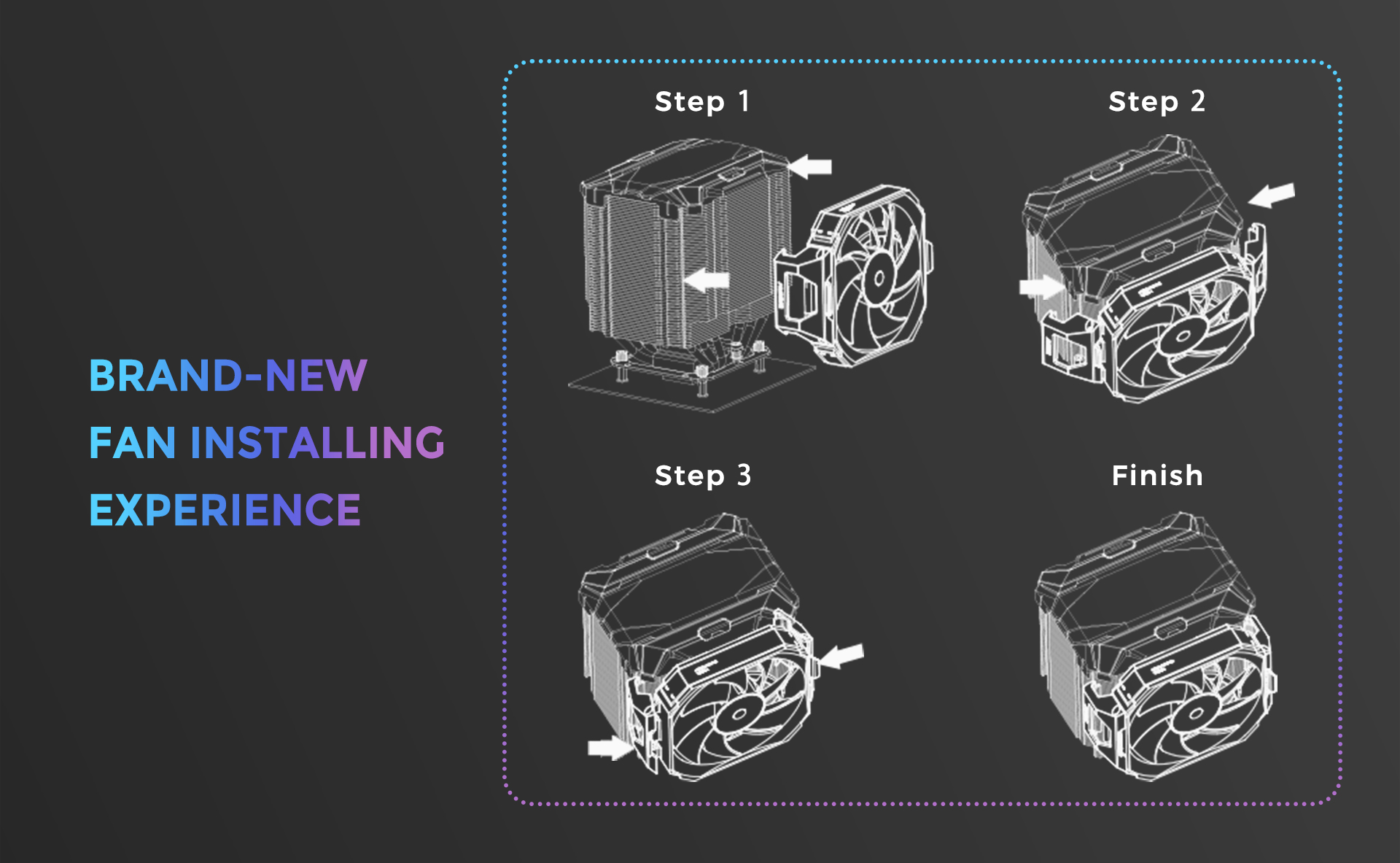 BRAND-NEW
FAN INSTALLING
EXPERIENCE

Step 1

Step 2

Step 3

Finish